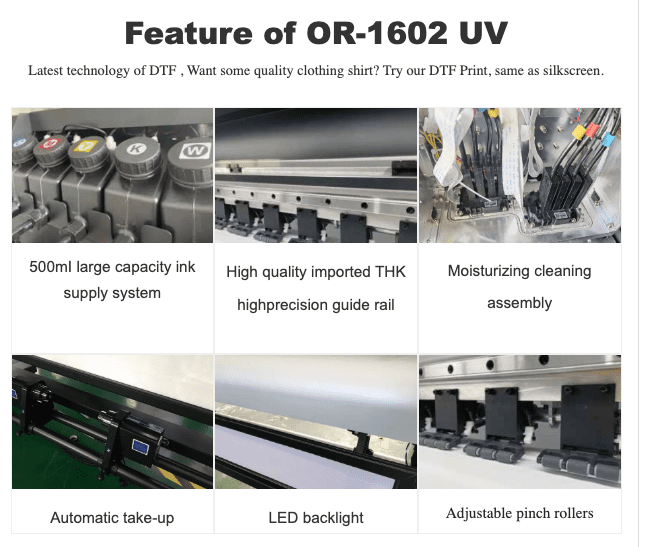 Feature of OR-1602 UV

Latest technology of DTF , Want some quality clothing shirt? Try our DTF Print, same as silkscreen.

K

W

500ml large capacity ink supply system

High quality imported THK highprecision guide rail

Moisturizing cleaning assembly

Automatic take-up

LED backlight

Adjustable pinch rollers