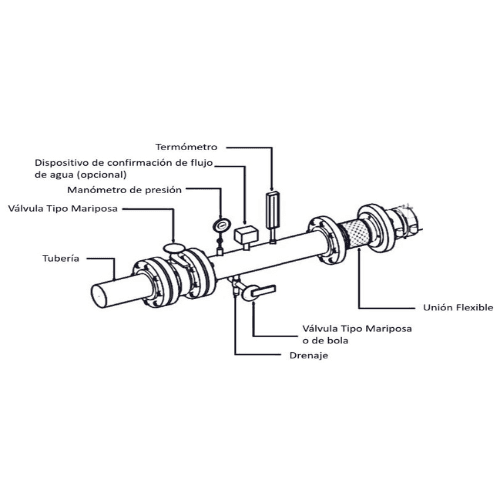 Termómetro

Dispositivo de confirmación de flujo de agua (opcional)

Manómetro de presión

Válvula Tipo Mariposa

Tubería

Unión Flexible

Válvula Tipo Mariposa o de bola

Drenaje