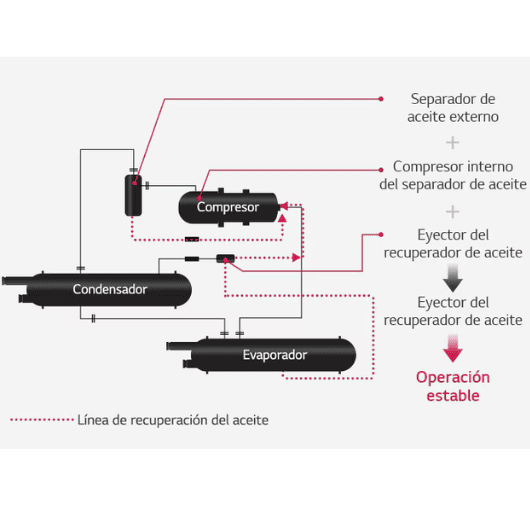 Separador de aceite externo

+

Compresor interno del separador de aceite

+

Eyector del recuperador de aceite

Eyector del recuperador de aceite

Operación estable

Compresor

Condensador

Evaporador

Línea de recuperación del aceite