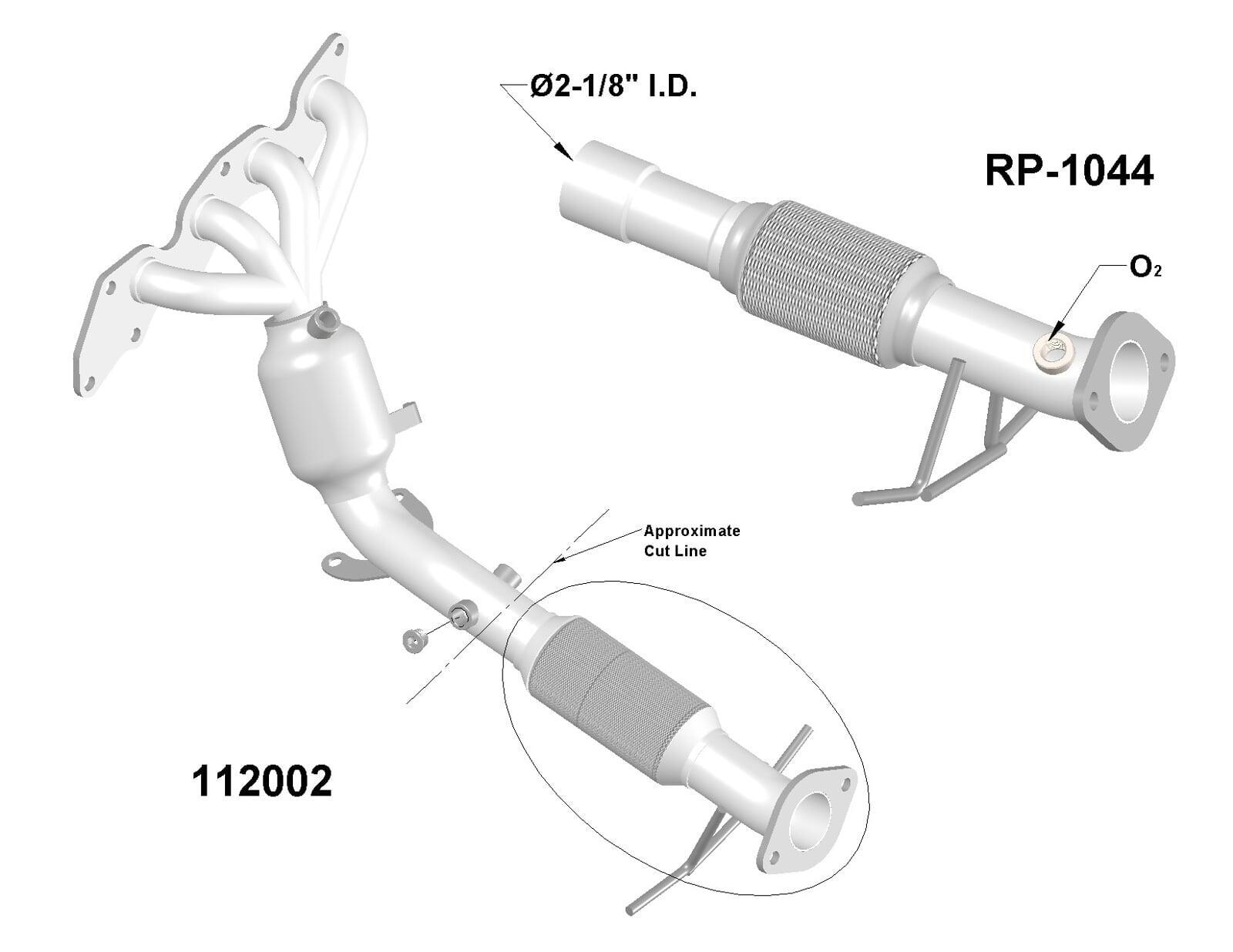 Ø2-1/8" I.D.

RP-1044

$O_2$

Approximate Cut Line

112002