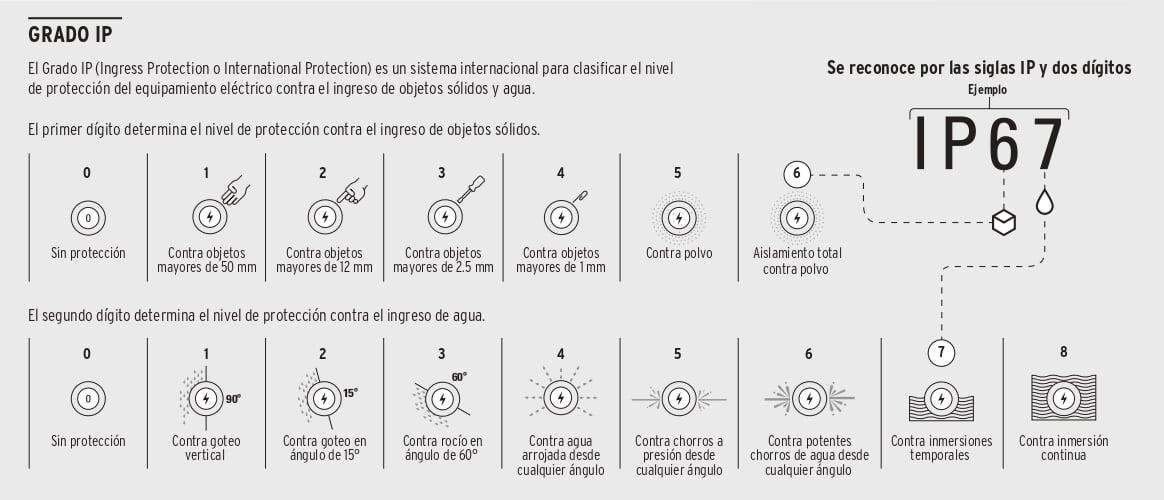 GRADO IP

El Grado IP (Ingress Protection o International Protection) es un sistema internacional para clasificar el nivel de protección del equipamiento eléctrico contra el ingreso de objetos sólidos y agua.

Se reconoce por las siglas IP y dos dígitos

Ejemplo

IP67

El primer dígito determina el nivel de protección contra el ingreso de objetos sólidos.

0
0
Sin protección

1
Contra objetos mayores de 50 mm

2
Contra objetos mayores de 12 mm

3
Contra objetos mayores de 2.5 mm

4
Contra objetos mayores de 1 mm

5
Contra polvo

6
Aislamiento total contra polvo

El segundo dígito determina el nivel de protección contra el ingreso de agua.

0
0
Sin protección

1
90°
Contra goteo vertical

2
15°
Contra goteo en ángulo de 15°

3
60°
Contra rocío en ángulo de 60°

4
Contra agua arrojada desde cualquier ángulo

5
Contra chorros a presión desde cualquier ángulo

6
Contra potentes chorros de agua desde cualquier ángulo

7
Contra inmersiones temporales

8
Contra inmersión continua