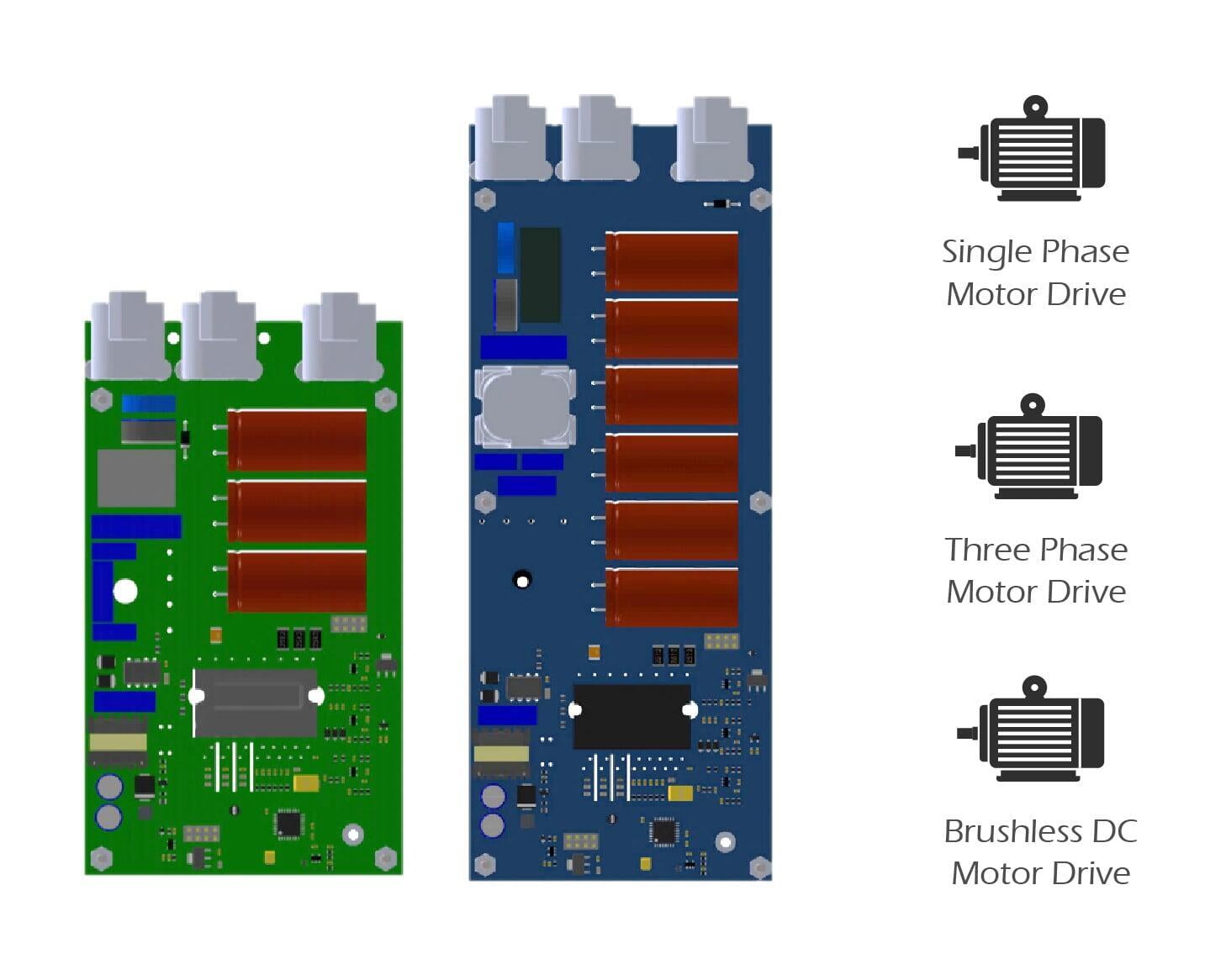 Single Phase Motor Drive

Three Phase Motor Drive

Brushless DC Motor Drive