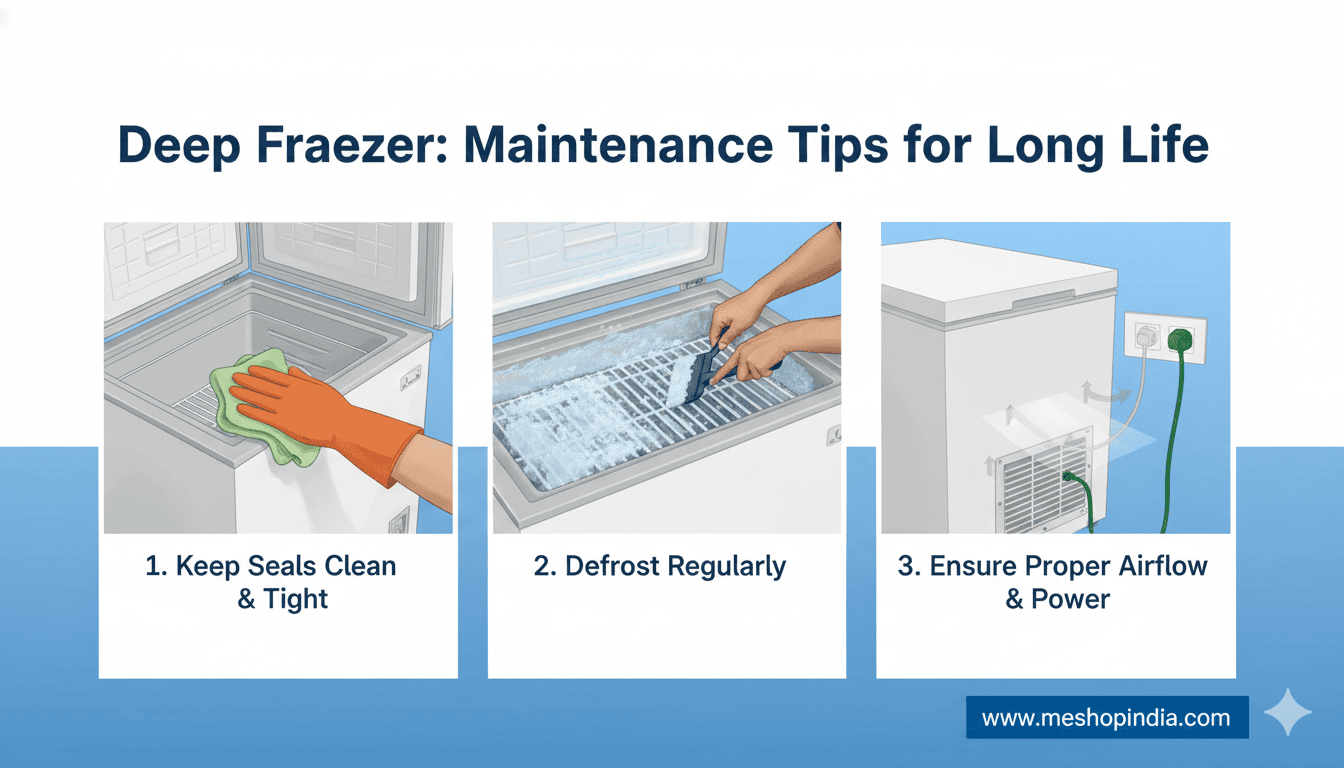 Deep Fraezer: Maintenance Tips for Long Life

1. Keep Seals Clean & Tight

2. Defrost Regularly

3. Ensure Proper Airflow & Power

www.meshopindia.com