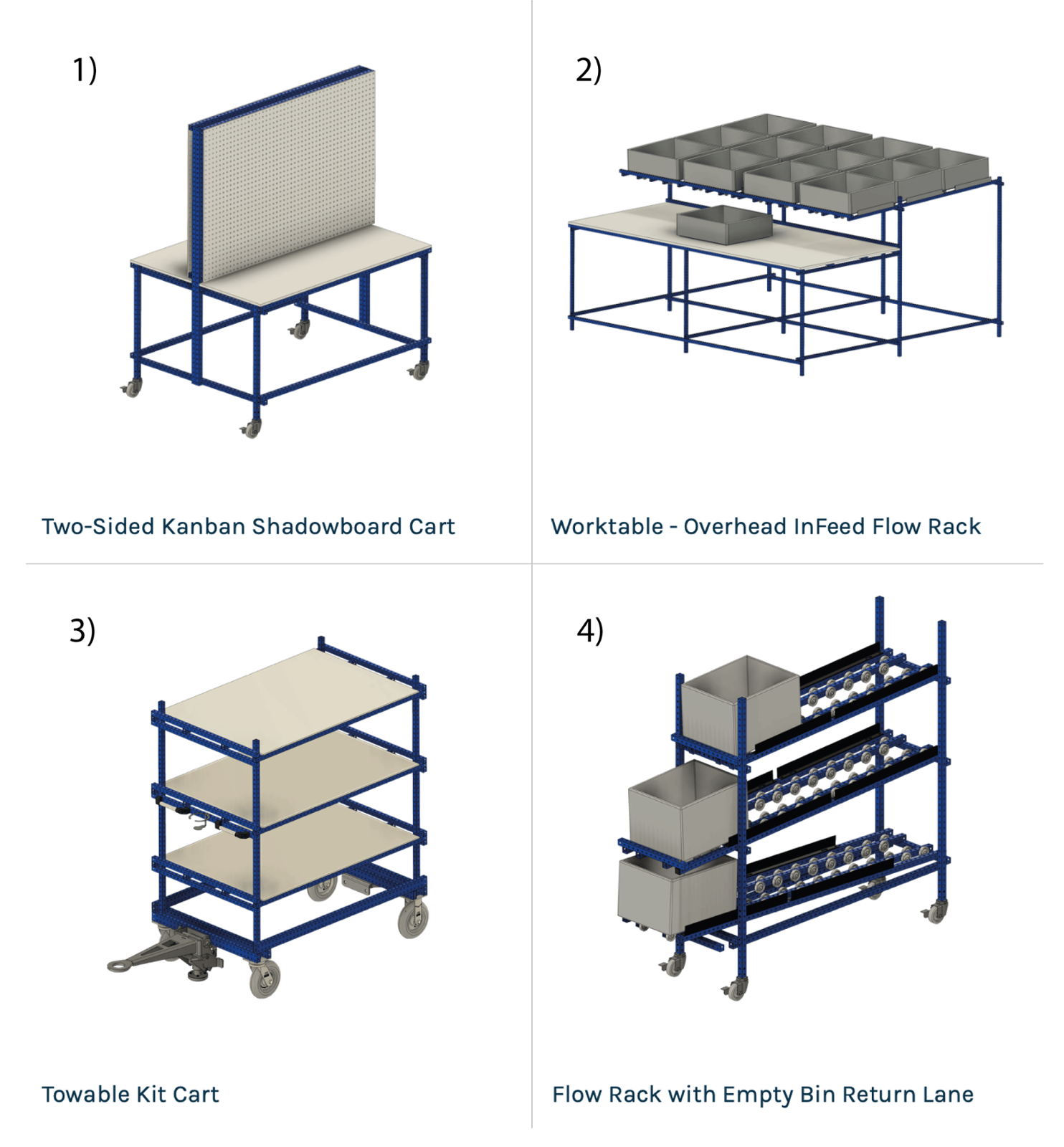 1)

Two-Sided Kanban Shadowboard Cart

2)

Worktable - Overhead InFeed Flow Rack

3)

Towable Kit Cart

4)

Flow Rack with Empty Bin Return Lane