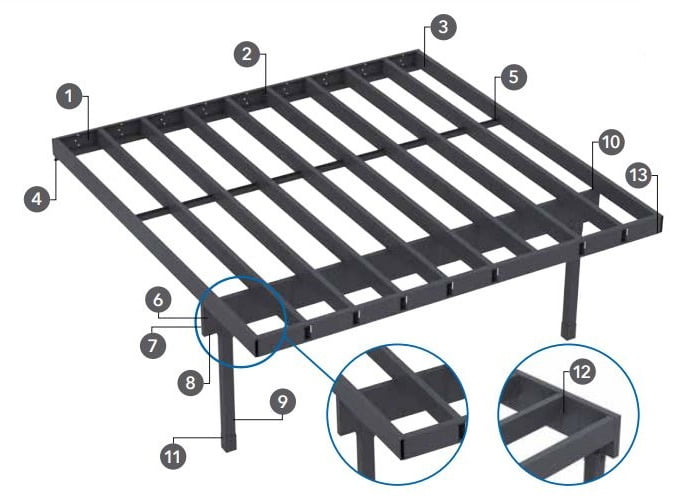 1
2
3
5
4
10
13
6
7
8
9
11
12