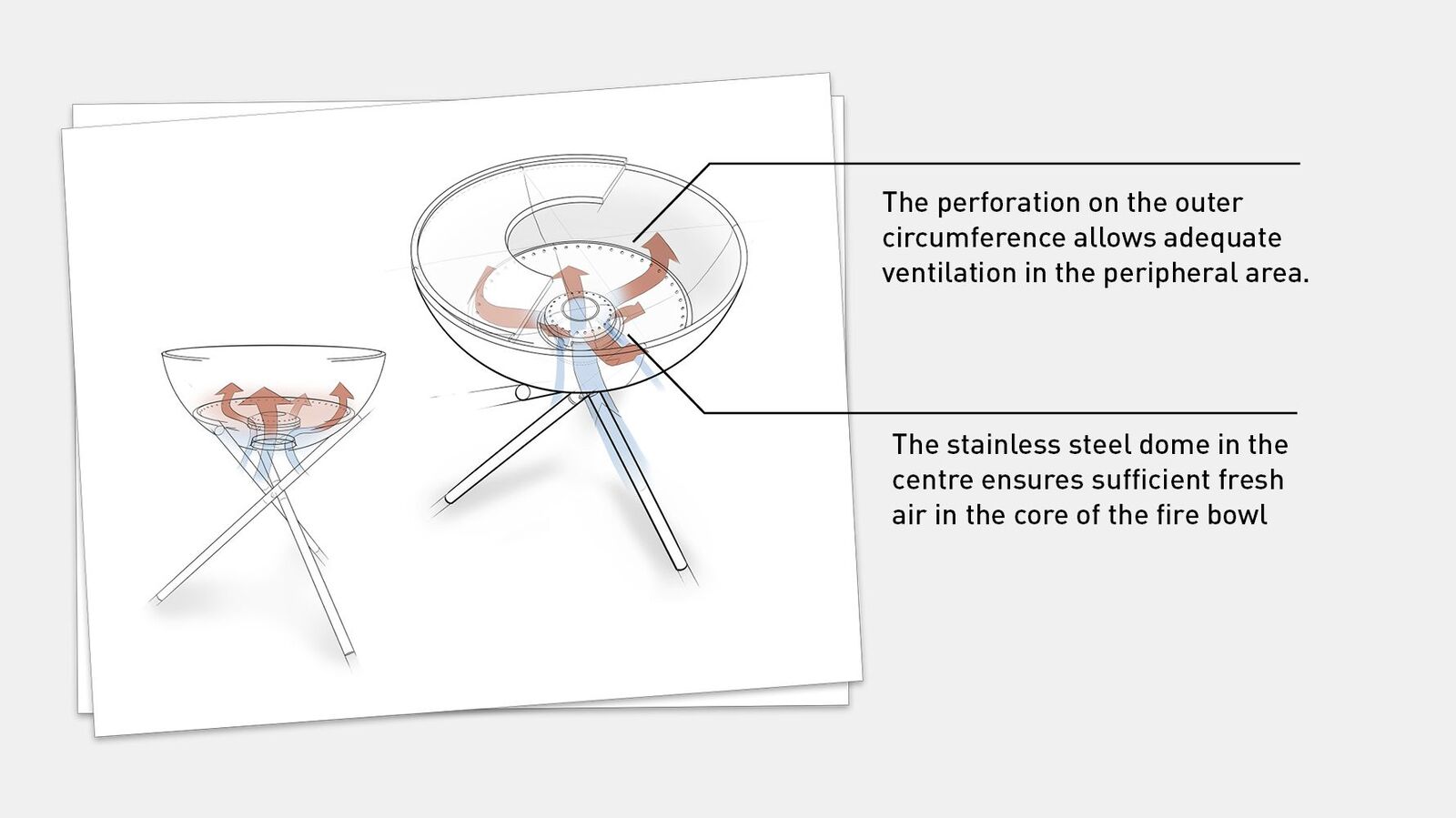 The perforation on the outer circumference allows adequate ventilation in the peripheral area.

The stainless steel dome in the centre ensures sufficient fresh air in the core of the fire bowl