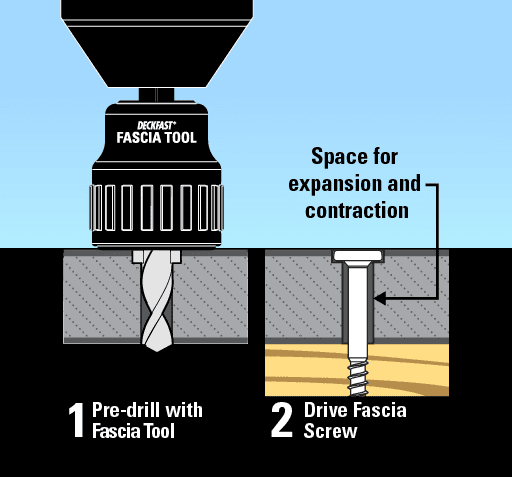 DECKFAST®
FASCIA TOOL

Space for expansion and contraction

1 Pre-drill with Fascia Tool

2 Drive Fascia Screw