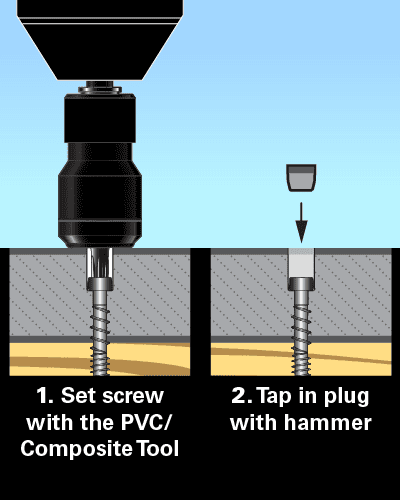 1. Set screw with the PVC/ Composite Tool

2. Tap in plug with hammer