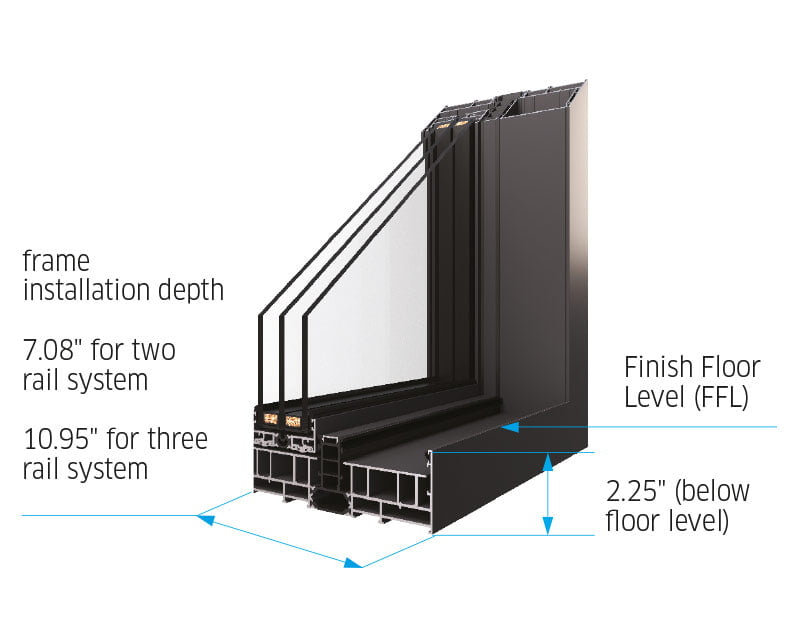 frame
installation depth

7.08" for two rail system

10.95" for three rail system

Finish Floor Level (FFL)

2.25" (below floor level)