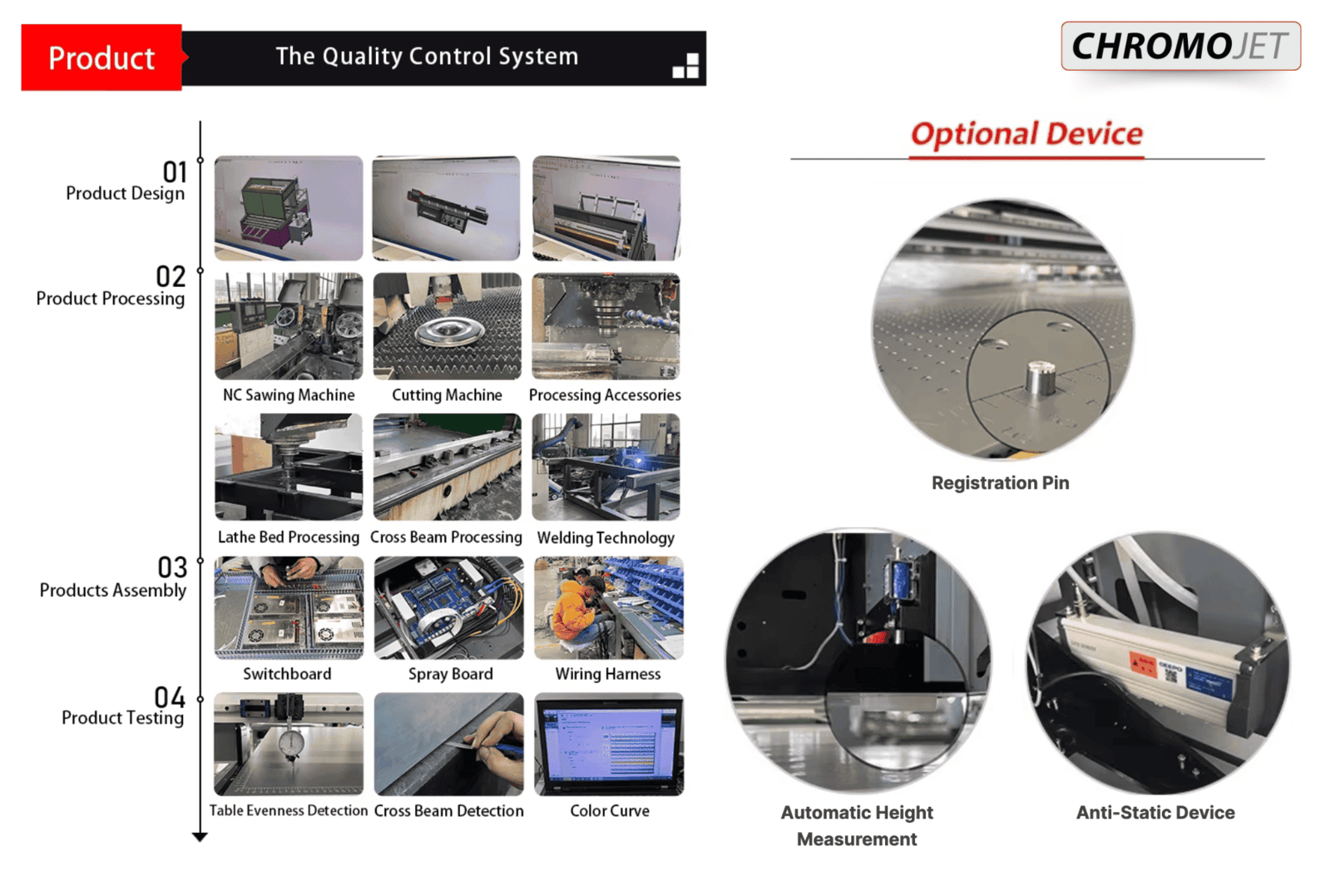 Product

The Quality Control System

CHROMOJET

01
Product Design

02
Product Processing

NC Sawing Machine

Cutting Machine

Processing Accessories

Lathe Bed Processing

Cross Beam Processing

Welding Technology

03
Products Assembly

Switchboard

Spray Board

Wiring Harness

04
Product Testing

Table Evenness Detection

Cross Beam Detection

Color Curve

Optional Device

Registration Pin

Automatic Height Measurement

Anti-Static Device